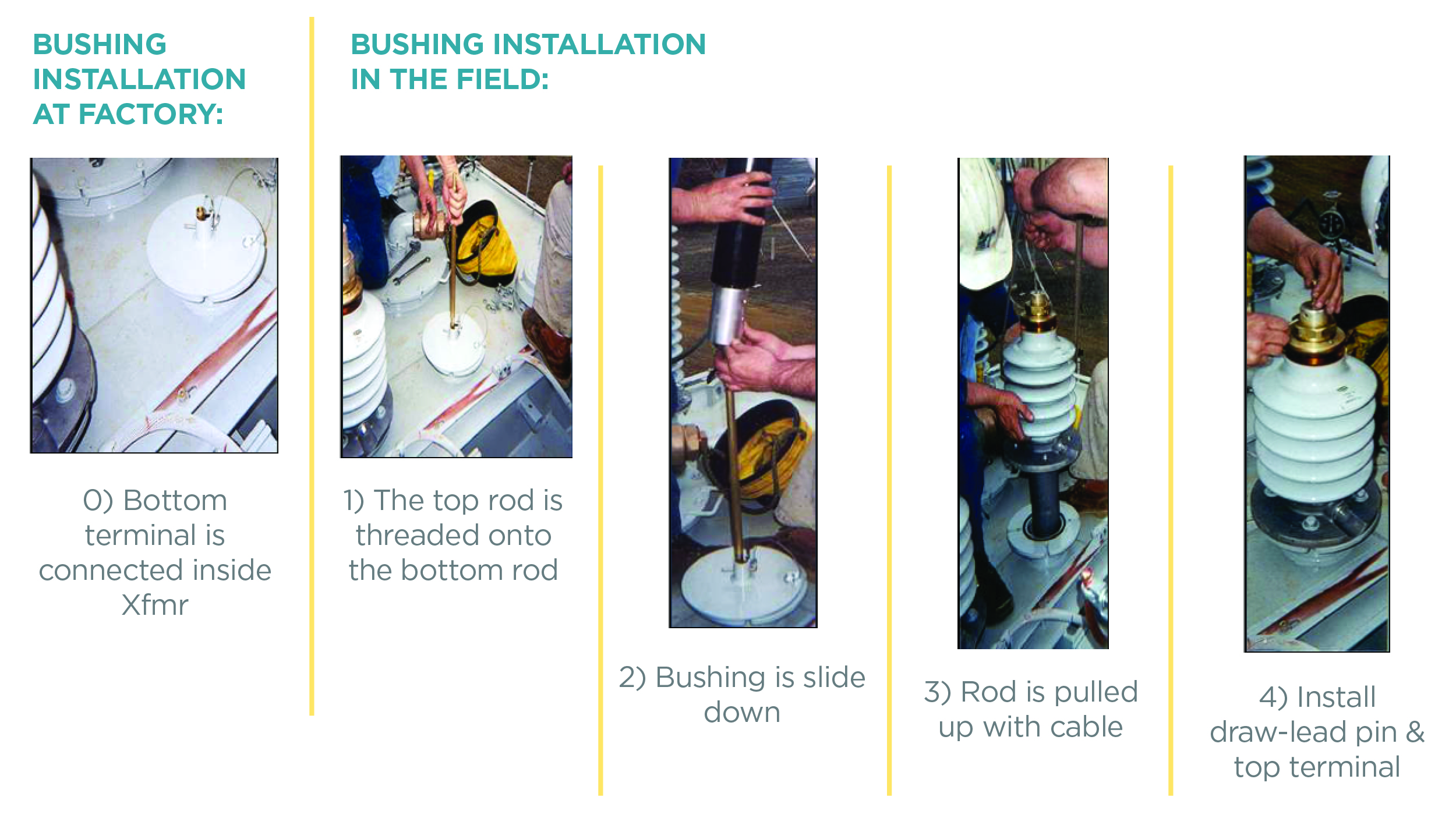 BUSHING INSTALLATION AT FACTORY:

0) Bottom terminal is connected inside Xfmr

BUSHING INSTALLATION IN THE FIELD:

1) The top rod is threaded onto the bottom rod

2) Bushing is slide down

3) Rod is pulled up with cable

4) Install draw-lead pin & top terminal